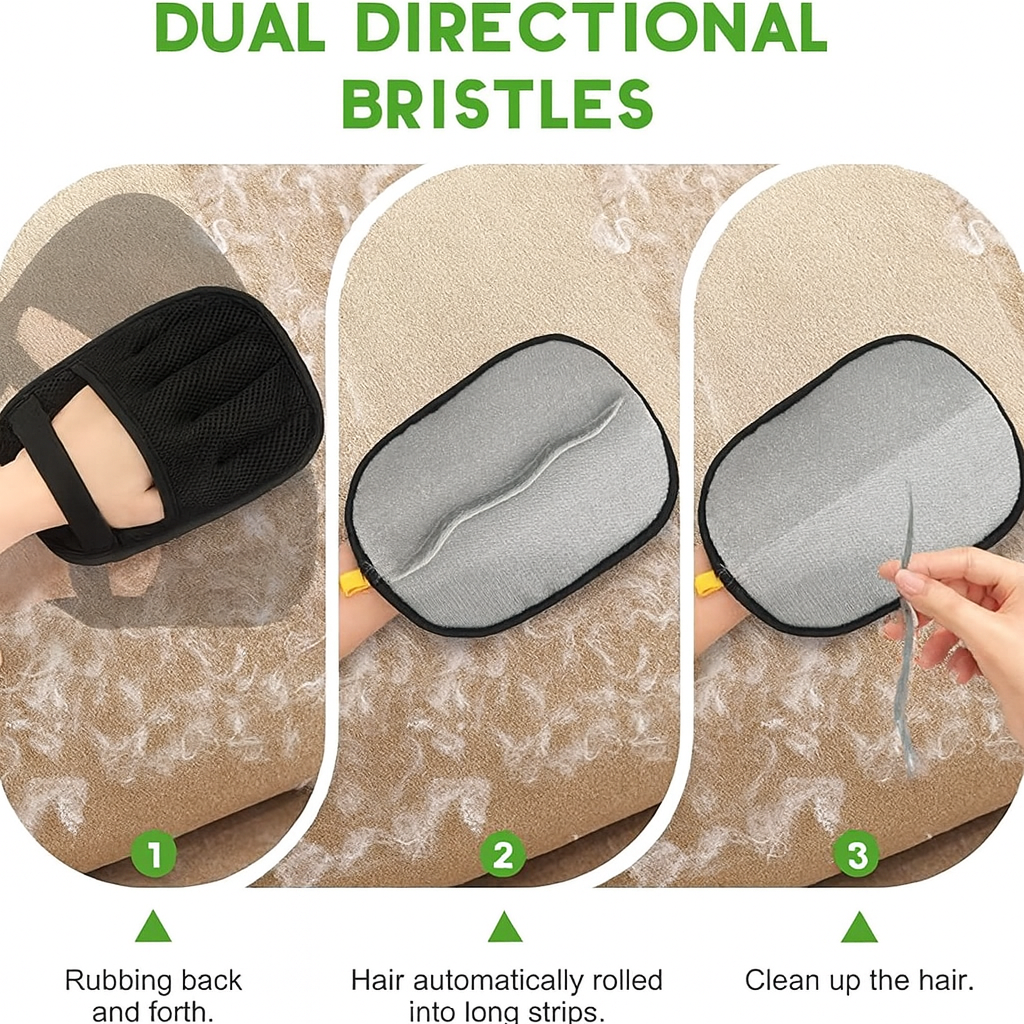 DUAL DIRECTIONAL BRISTLES

1

Rubbing back and forth.

2

Hair automatically rolled into long strips.

3

Clean up the hair.